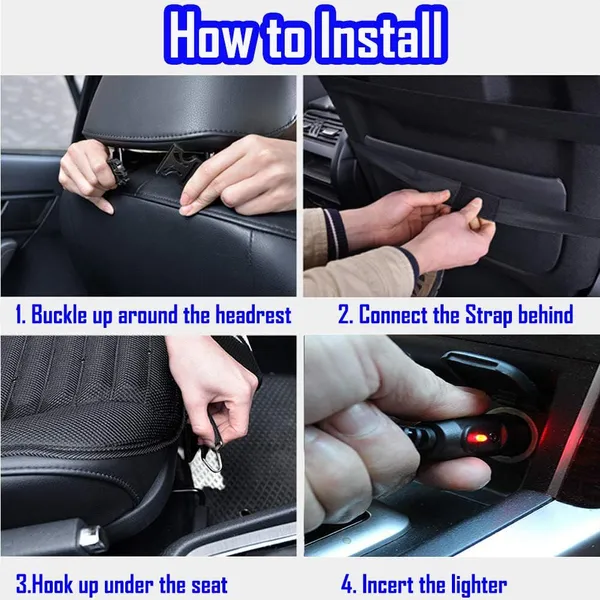 How to Install

1. Buckle up around the headrest

2. Connect the Strap behind

3.Hook up under the seat

4. Incert the lighter